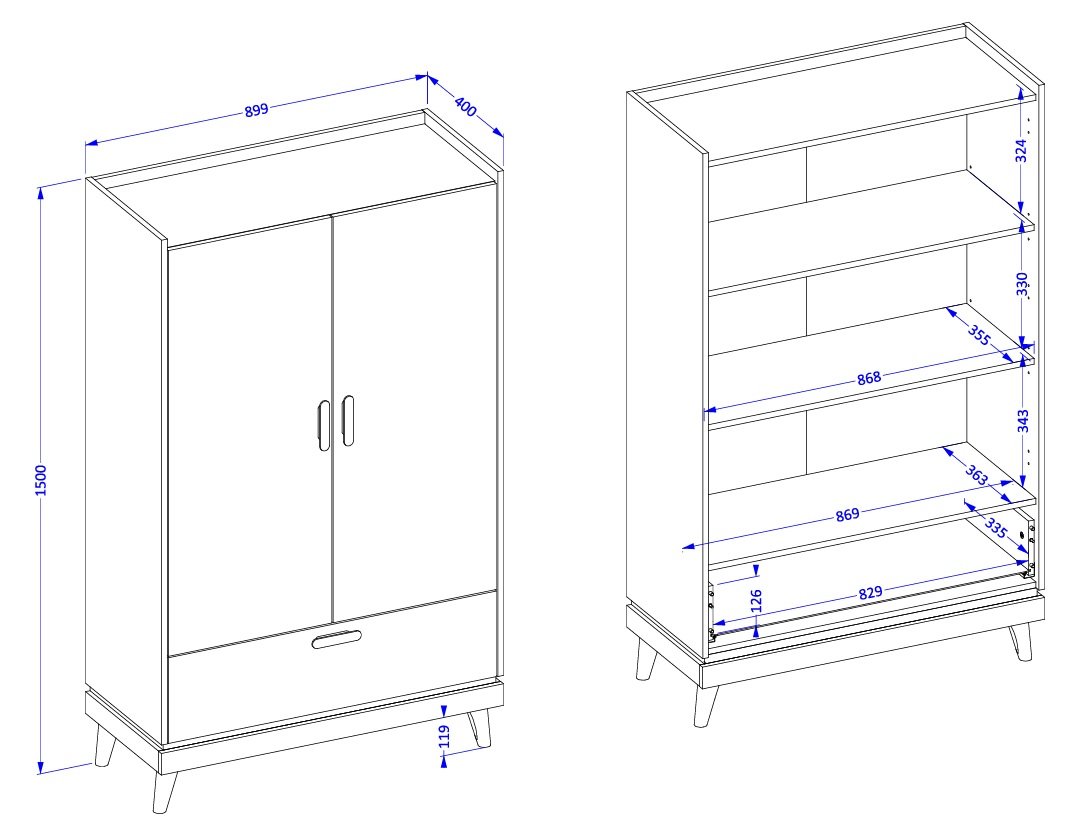 899
400
1500
119
324
330
355
868
343
363
869
335
126
829