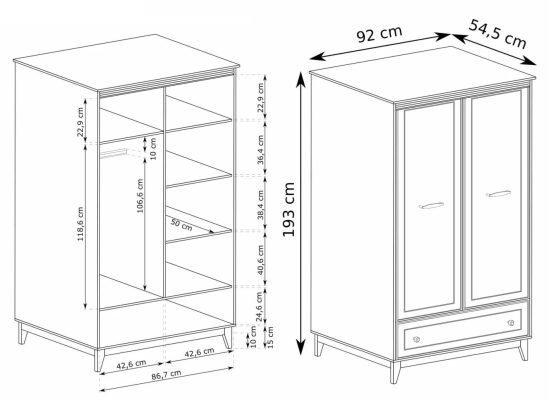 22,9 cm
118,6 cm
10 cm
106,6 cm
50 cm
22,9 cm
36,4 cm
38,4 cm
40,6 cm
24,6 cm
10 cm
15 cm
42,6 cm
42,6 cm
86,7 cm
92 cm
54,5 cm
193 cm