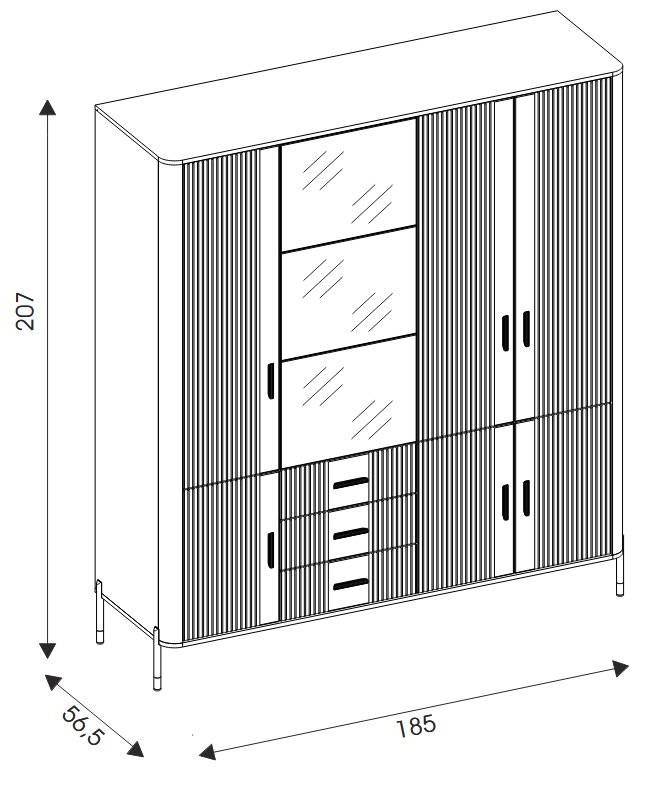 207
56,5
185