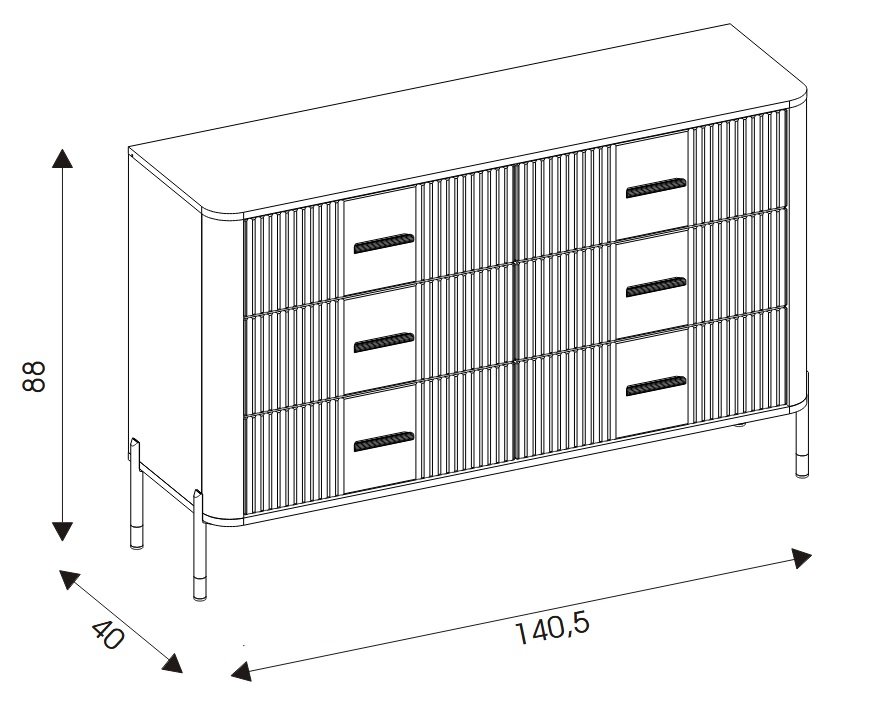 88

40

140,5