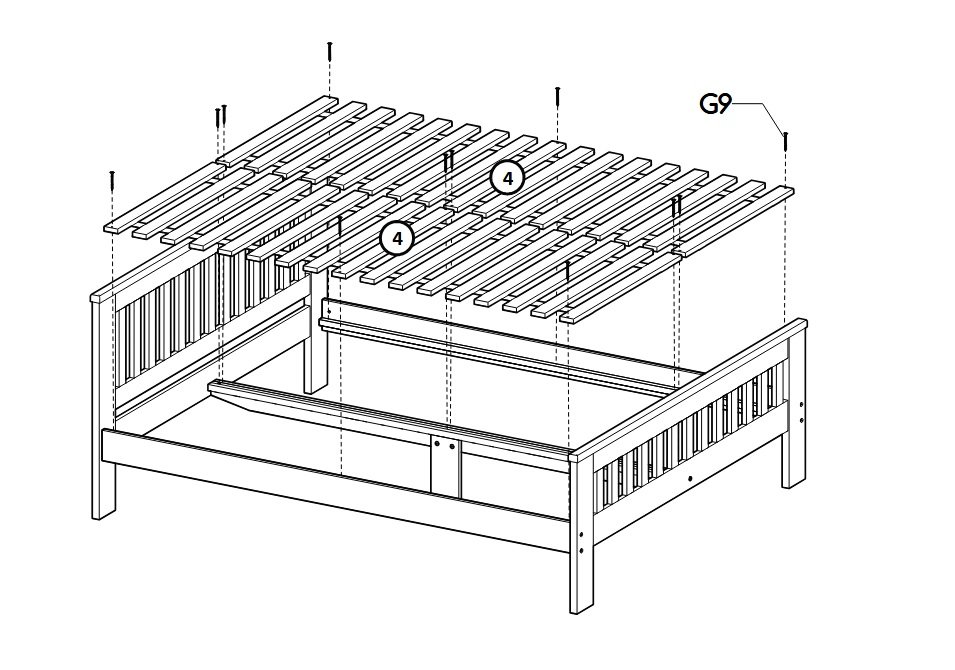 G9

4

4