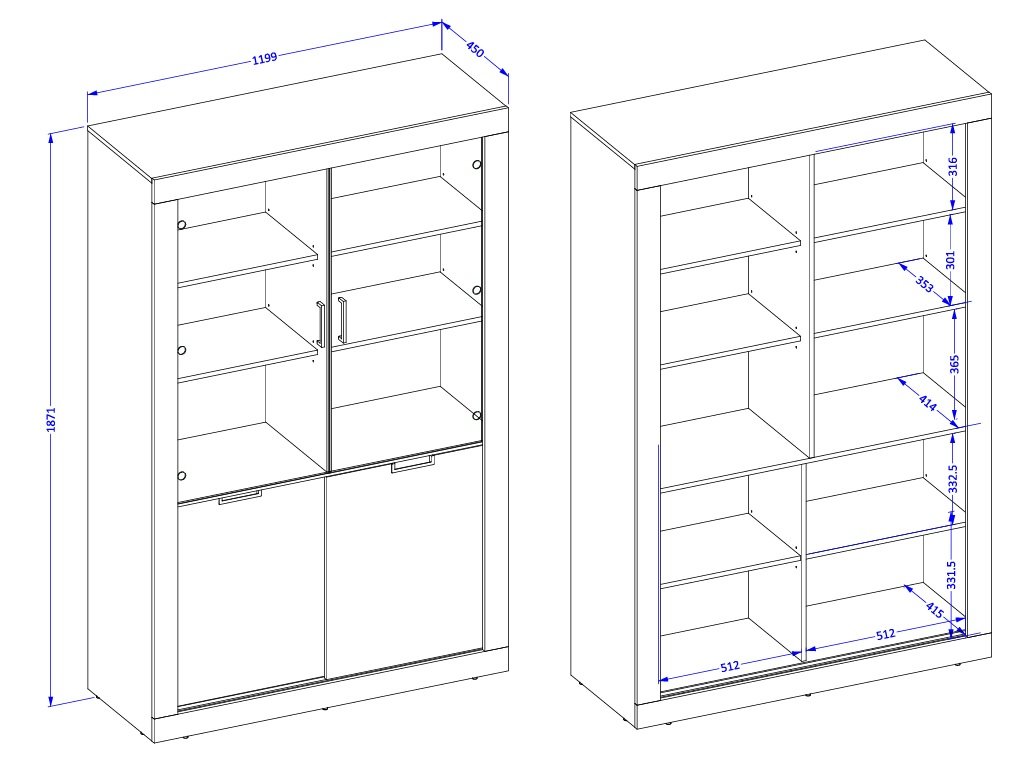 1199
450
1871
316
301
353
365
414
332.5
331.5
415
512
512