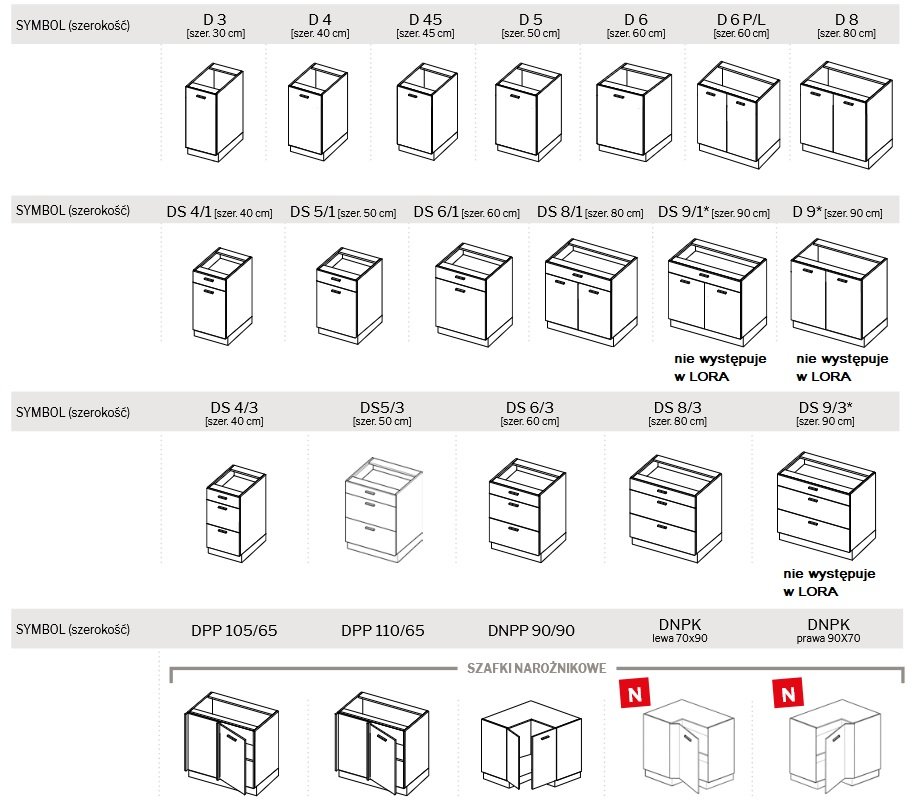 SYMBOL (szerokość)

D 3 [szer. 30 cm]

D 4 [szer. 40 cm]

D 45 [szer. 45 cm]

D 5 [szer. 50 cm]

D 6 [szer. 60 cm]

D 6 P/L [szer. 60 cm]

D 8 [szer. 80 cm]

SYMBOL (szerokość)

DS 4/1 [szer. 40 cm]

DS 5/1 [szer. 50 cm]

DS 6/1 [szer. 60 cm]

DS 8/1 [szer. 80 cm]

DS 9/1* [szer. 90 cm]

D 9* [szer. 90 cm]

nie występuje w LORA

nie występuje w LORA

SYMBOL (szerokość)

DS 4/3 [szer. 40 cm]

DS5/3 [szer. 50 cm]

DS 6/3 [szer. 60 cm]

DS 8/3 [szer. 80 cm]

DS 9/3* [szer. 90 cm]

nie występuje w LORA

SYMBOL (szerokość)

DPP 105/65

DPP 110/65

DNPP 90/90

DNPK lewa 70x90

DNPK prawa 90X70

SZAFKI NAROŻNIKOWE

N

N