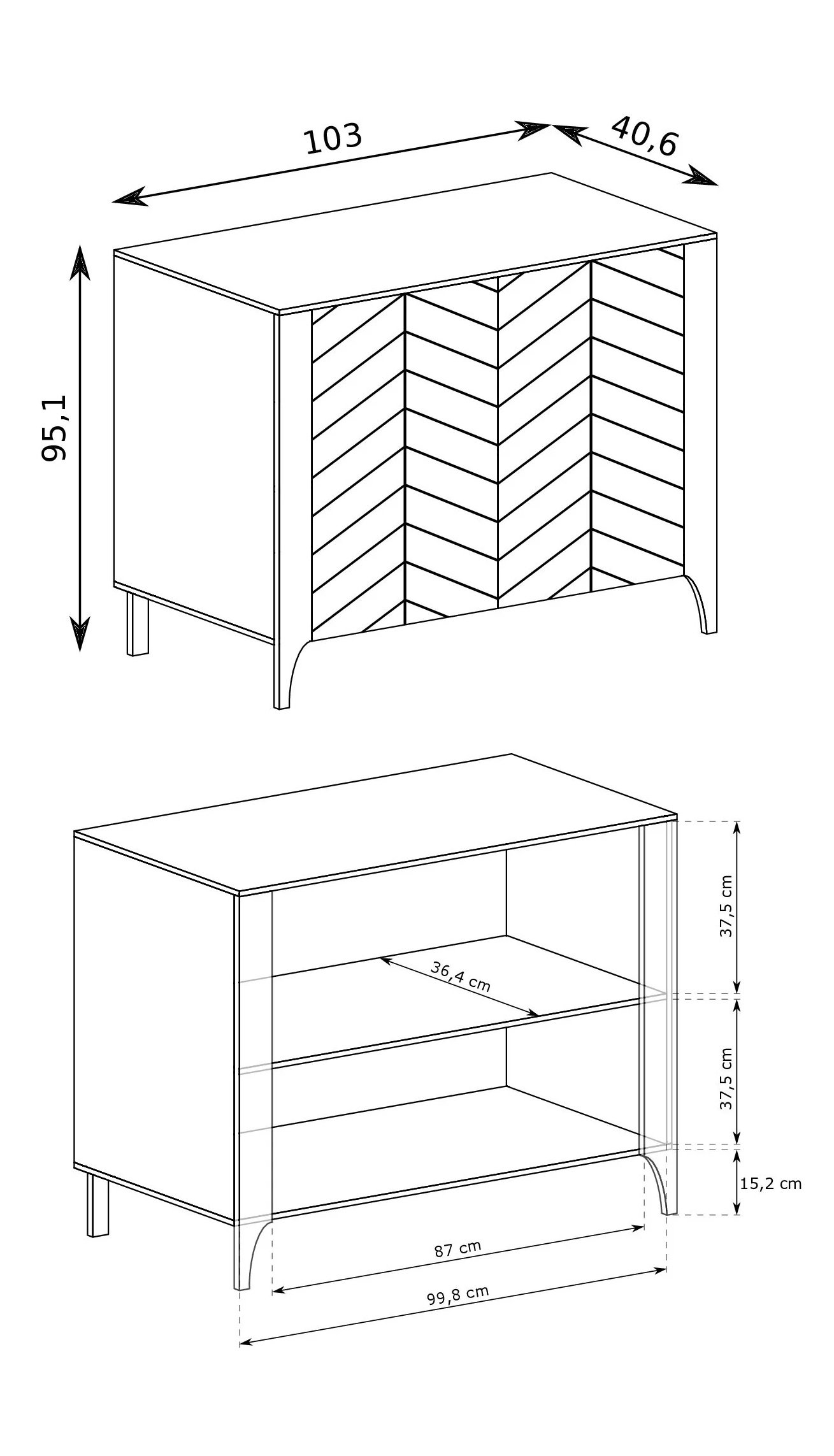 103

40,6

95,1

37,5 cm

36,4 cm

37,5 cm

15,2 cm

87 cm

99,8 cm