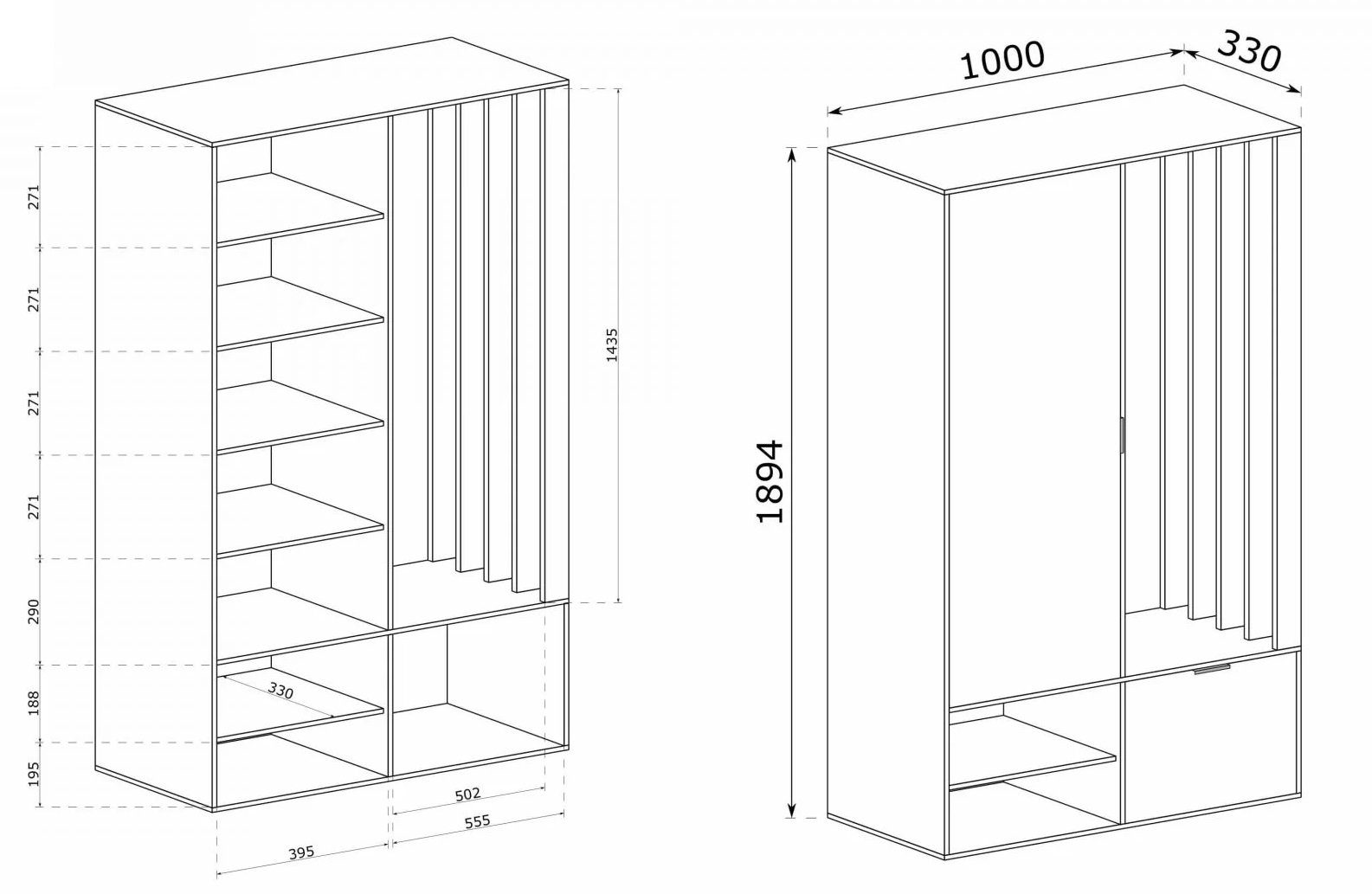 271

271

271

271

290

188

195

330

1435

502

555

395

1000

330

1894