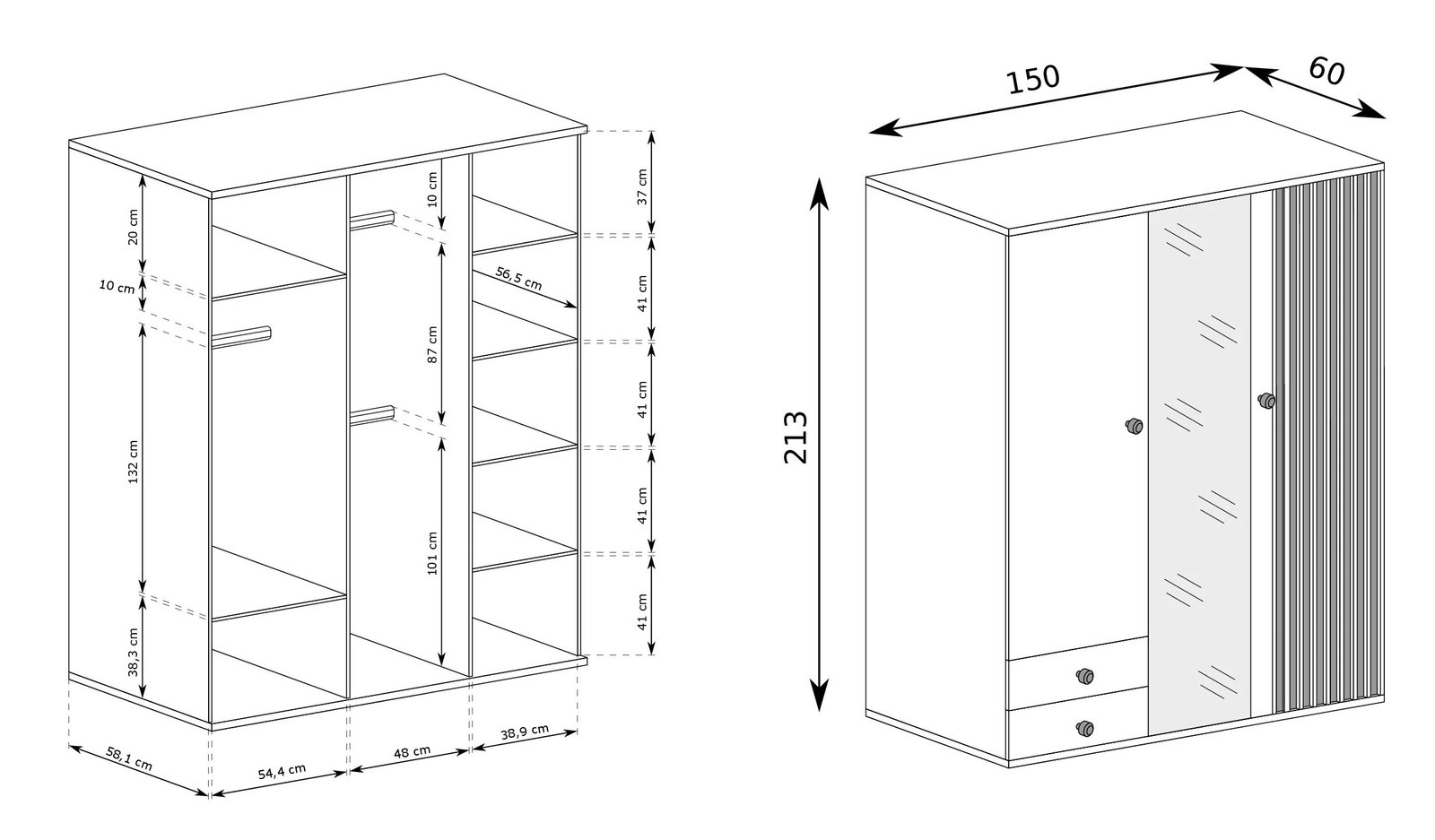 20 cm
10 cm
132 cm
38,3 cm
10 cm
87 cm
101 cm
56,5 cm
37 cm
41 cm
41 cm
41 cm
41 cm
58,1 cm
54,4 cm
48 cm
38,9 cm
150
60
213