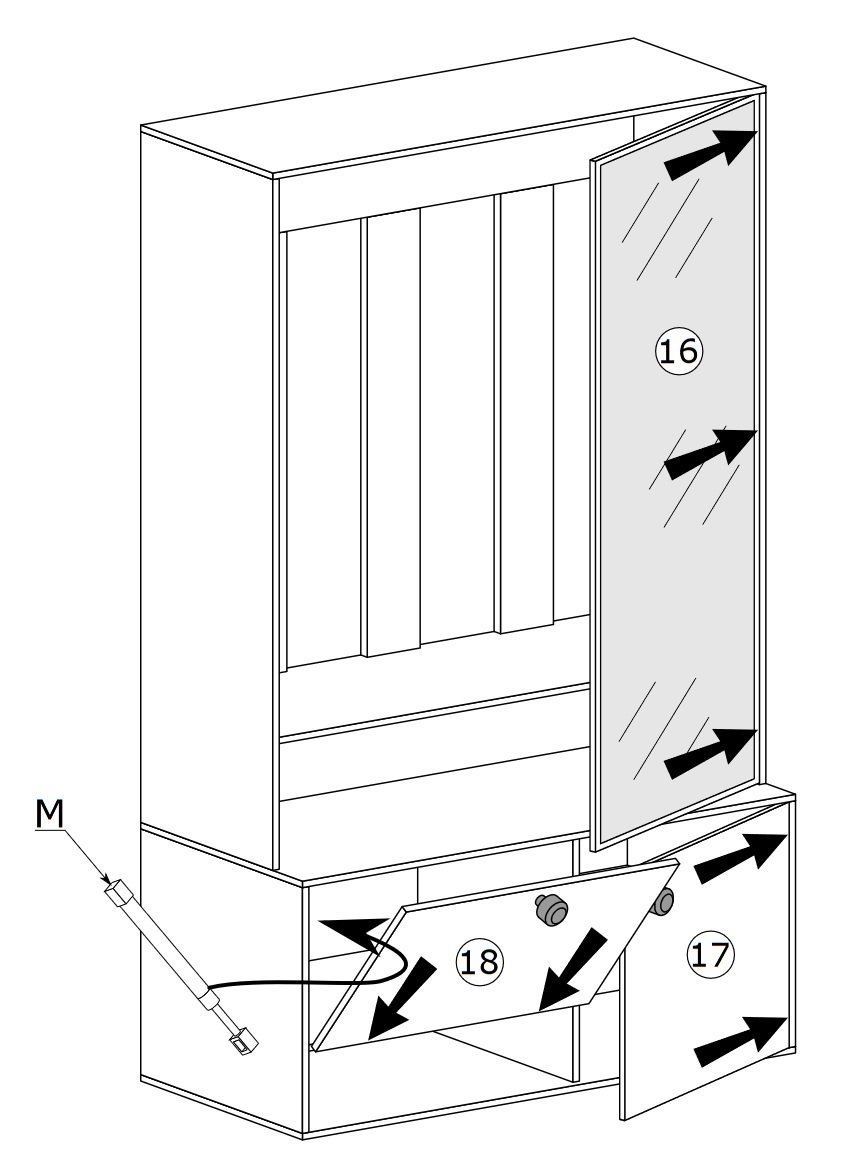 16

M

18

17