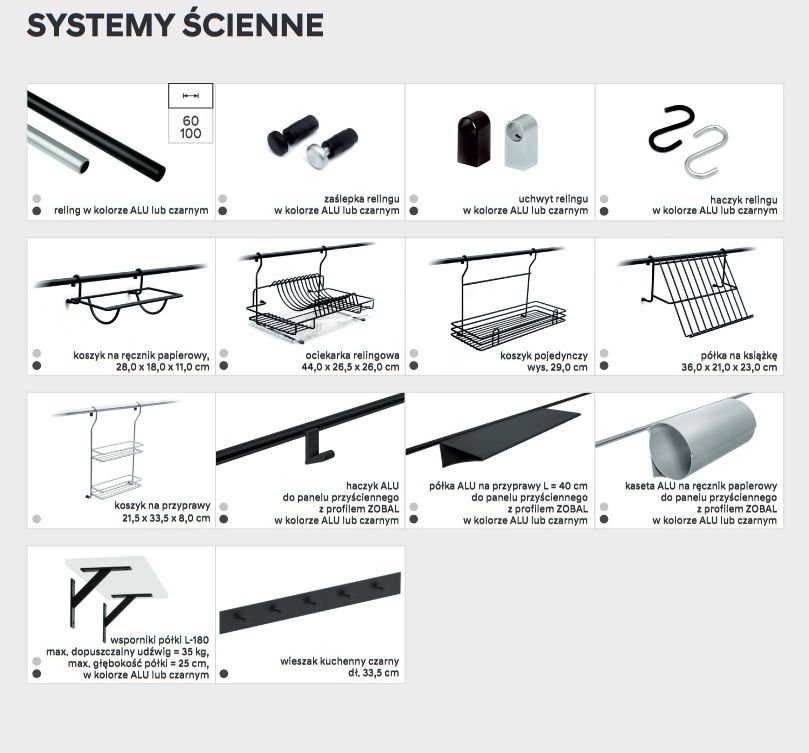 SYSTEMY ŚCIENNE

60
100

reling w kolorze ALU lub czarnym

zaślepka relingu
w kolorze ALU lub czarnym

uchwyt relingu
w kolorze ALU lub czarnym

haczyk relingu
w kolorze ALU lub czarnym

koszyk na ręcznik papierowy,
28,0 x 18,0 x 11,0 cm

ociekarka relingowa
44,0 x 26,5 x 26,0 cm

koszyk pojedynczy
wys. 29,0 cm

półka na książkę
36,0 x 21,0 x 23,0 cm

koszyk na przyprawy
21,5 x 33,5 x 8,0 cm

haczyk ALU
do panelu przyściennego
z profilem ZOBAL
w kolorze ALU lub czarnym

półka ALU na przyprawy L = 40 cm
do panelu przyściennego
z profilem ZOBAL
w kolorze ALU lub czarnym

kaseta ALU na ręcznik papierowy
do panelu przyściennego
z profilem ZOBAL
w kolorze ALU lub czarnym

wsporniki półki L-180
max. dopuszczalny udźwig = 35 kg,
max. głębokość półki = 25 cm,
w kolorze ALU lub czarnym

wieszak kuchenny czarny
dł. 33,5 cm