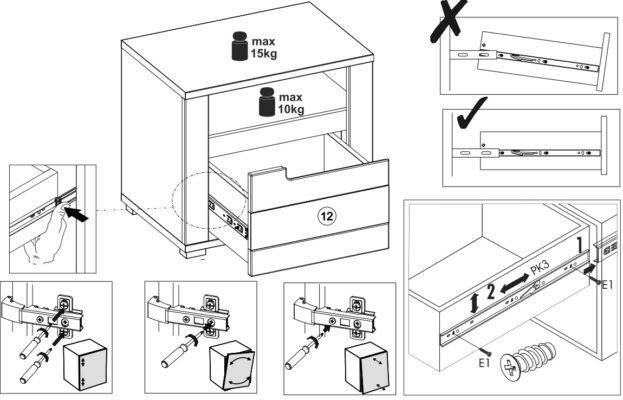 max 15kg

max 10kg

12

1

2

PK3

E1

E1