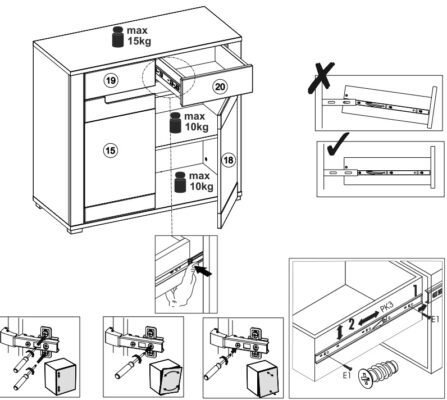 max
15kg

19

20

max
10kg

15

18

max
10kg

1

2

PK3

E1

E1