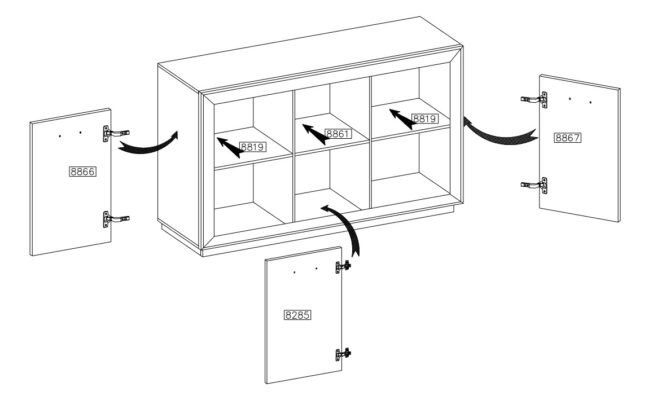 8866

8819

8861

8819

8867

8285