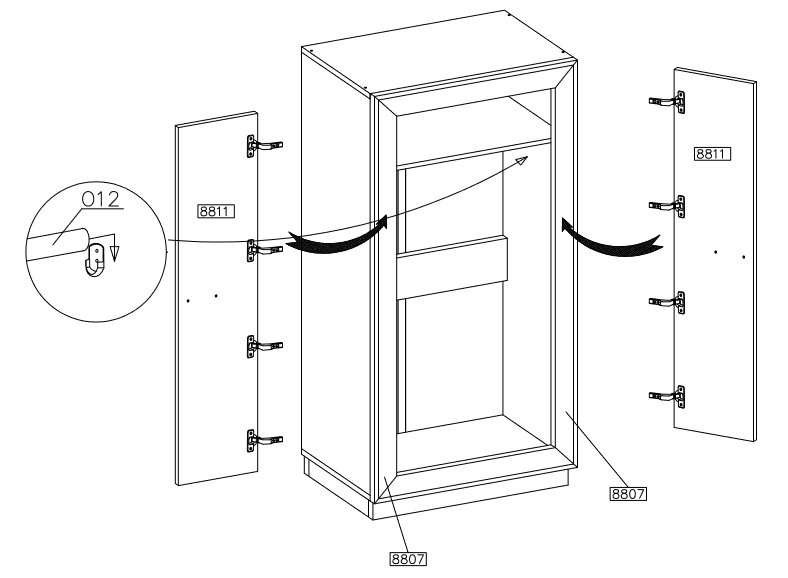 O12

8811

8811

8807

8807