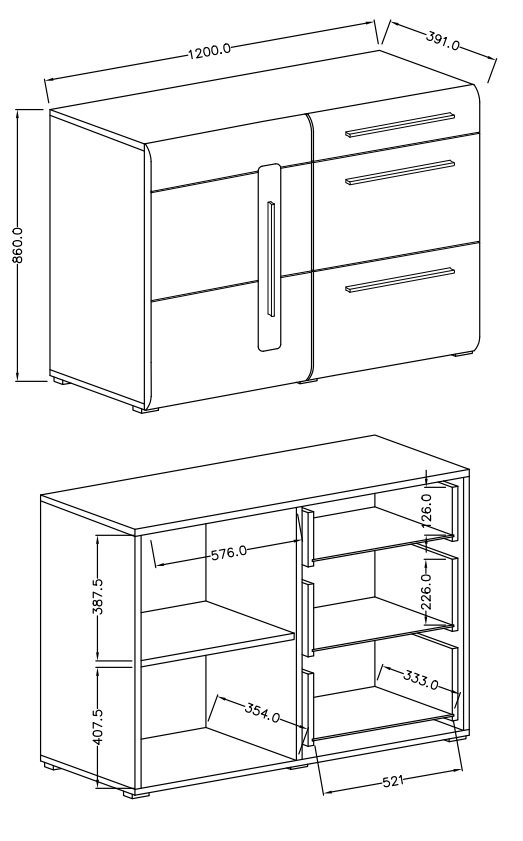 1200.0
391.0
860.0
576.0
126.0
387.5
226.0
333.0
354.0
407.5
521