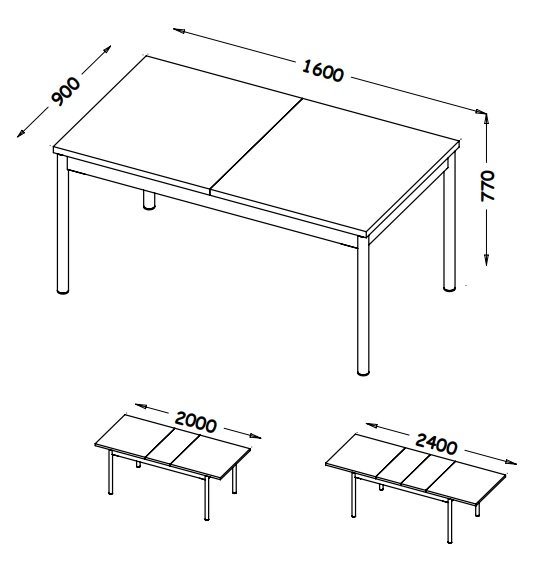 900

1600

770

2000

2400