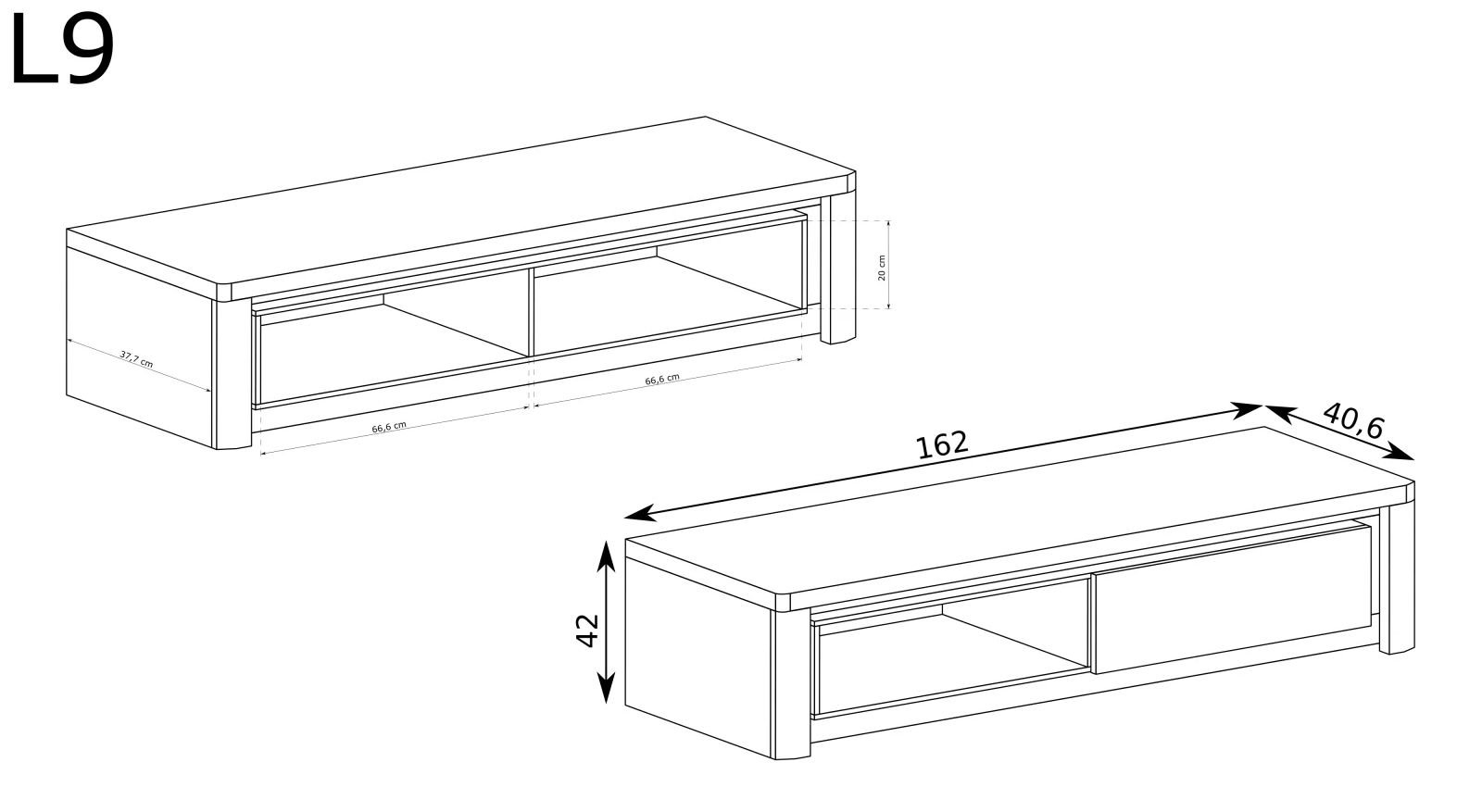 L9

20 cm

37,7 cm

66,6 cm

66,6 cm

162

40,6

42