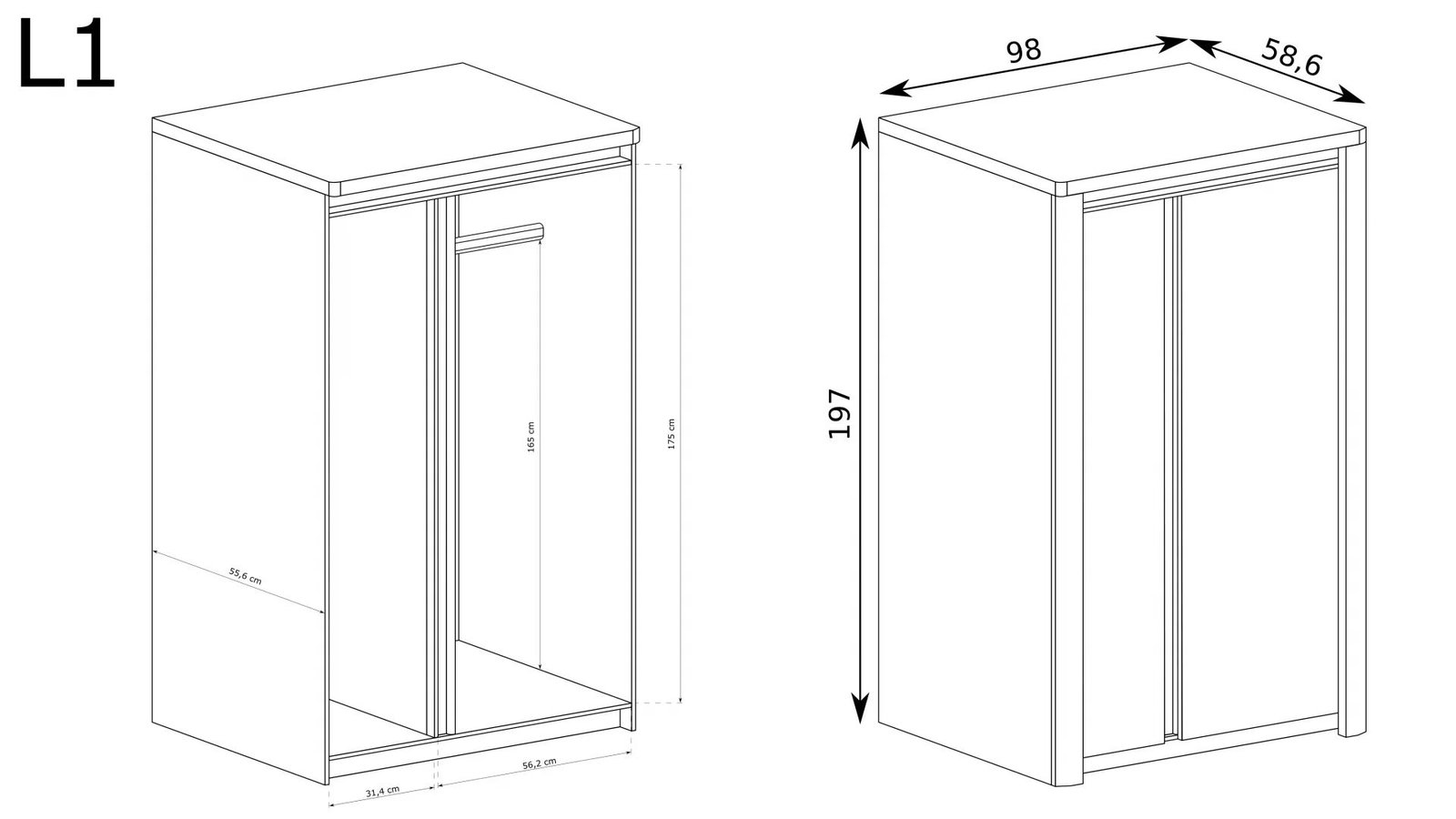 L1

165 cm

175 cm

55,6 cm

31,4 cm

56,2 cm

98

58,6

197