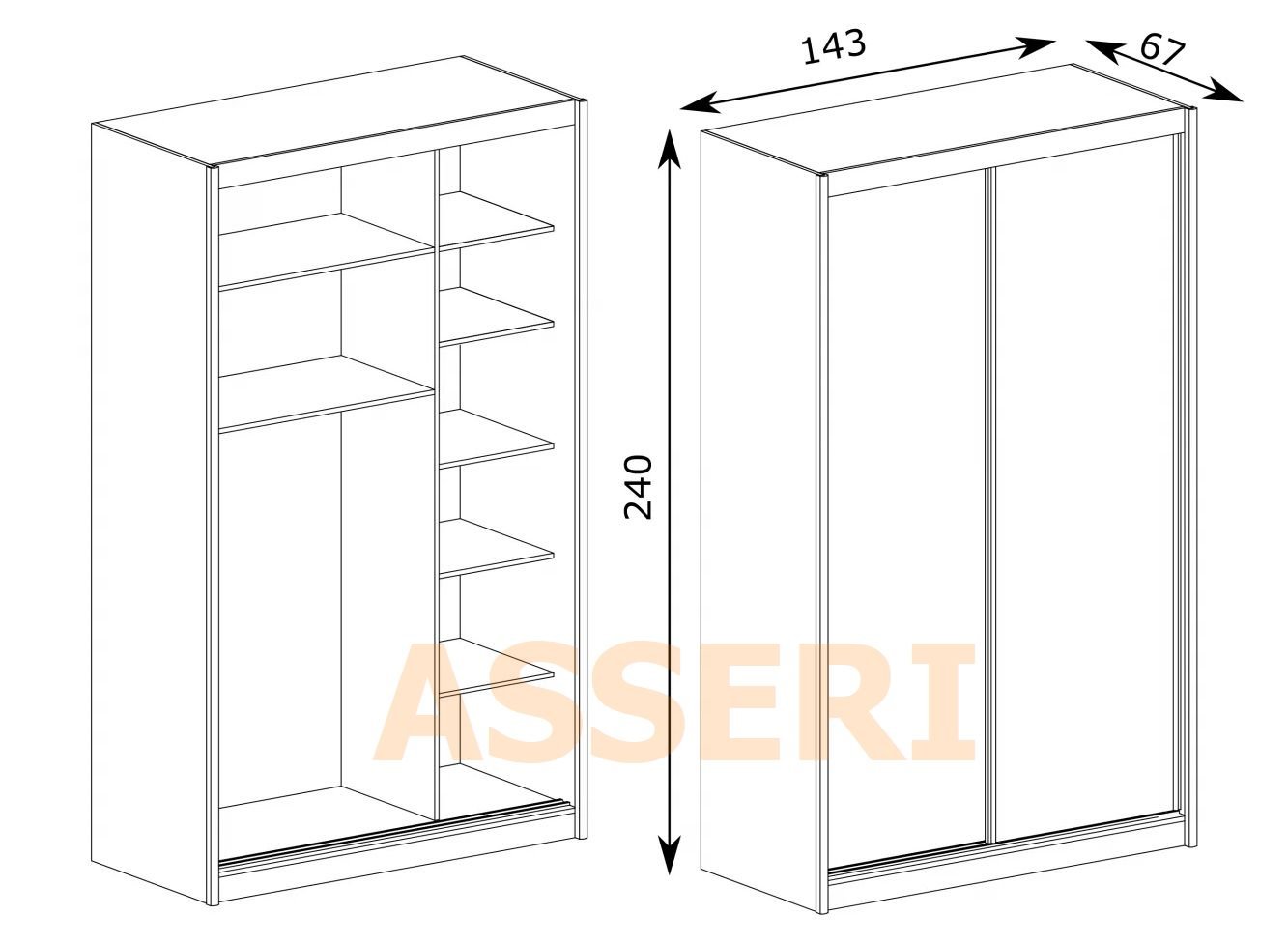 143

67

240

ASSERI