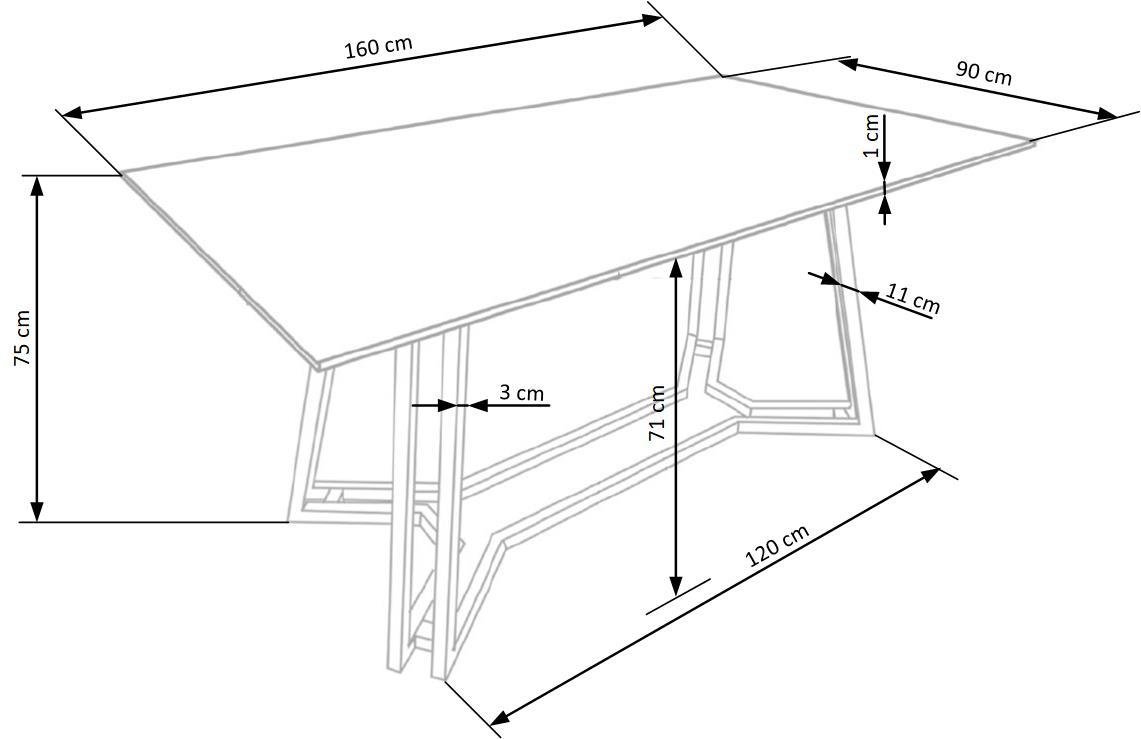 160 cm
90 cm
1 cm
75 cm
11 cm
3 cm
71 cm
120 cm