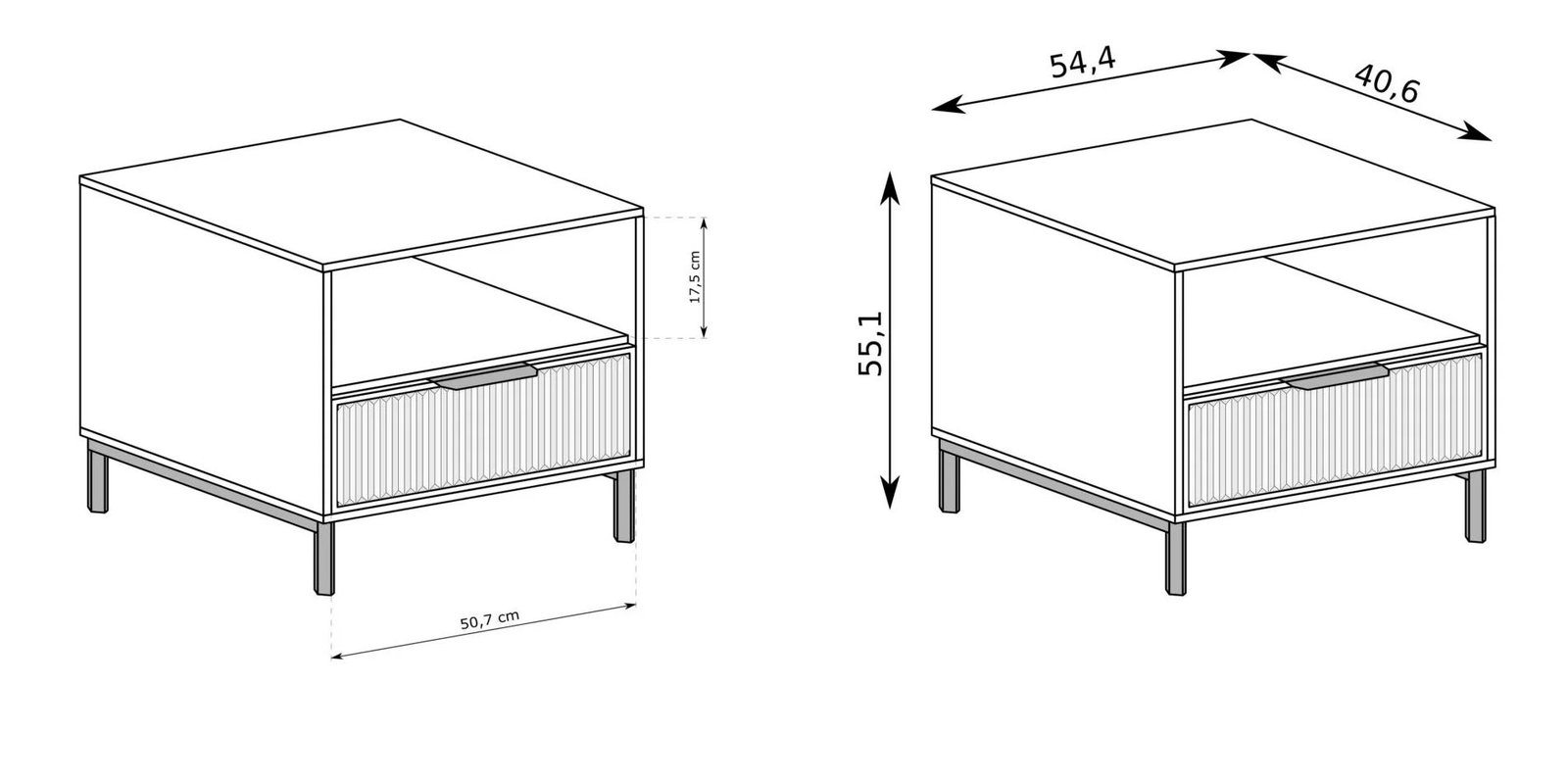 17,5 cm

50,7 cm

54,4

40,6

55,1