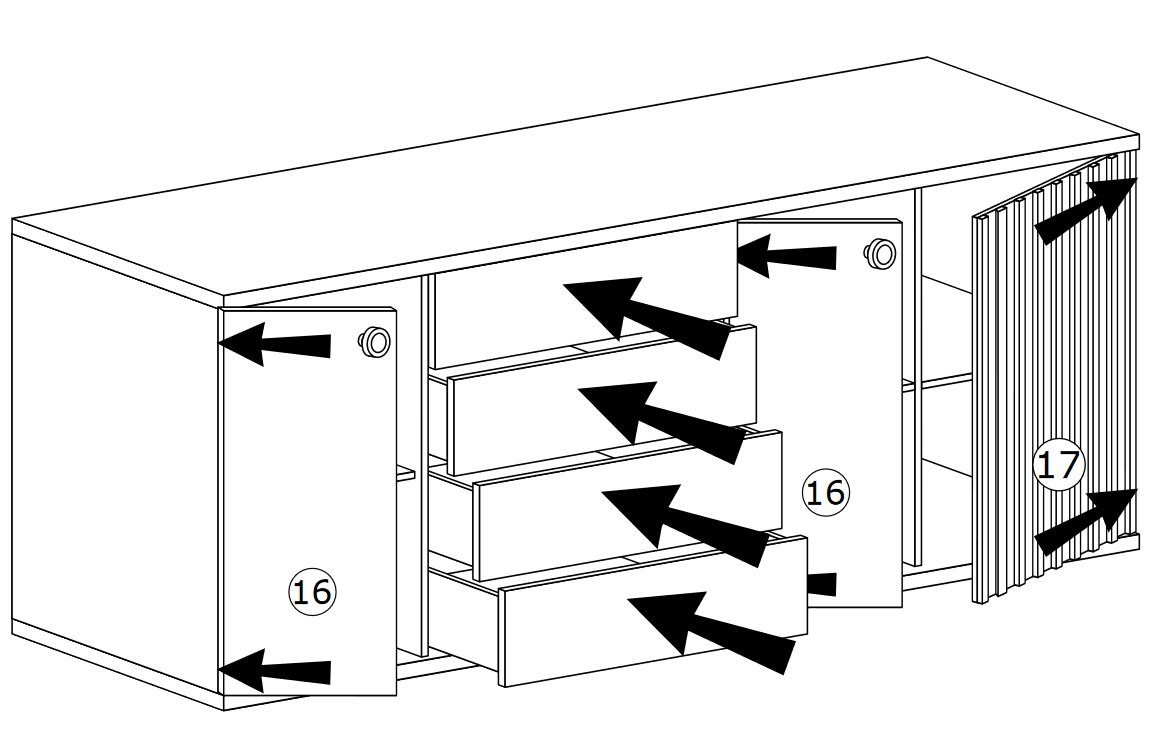 16

16

17