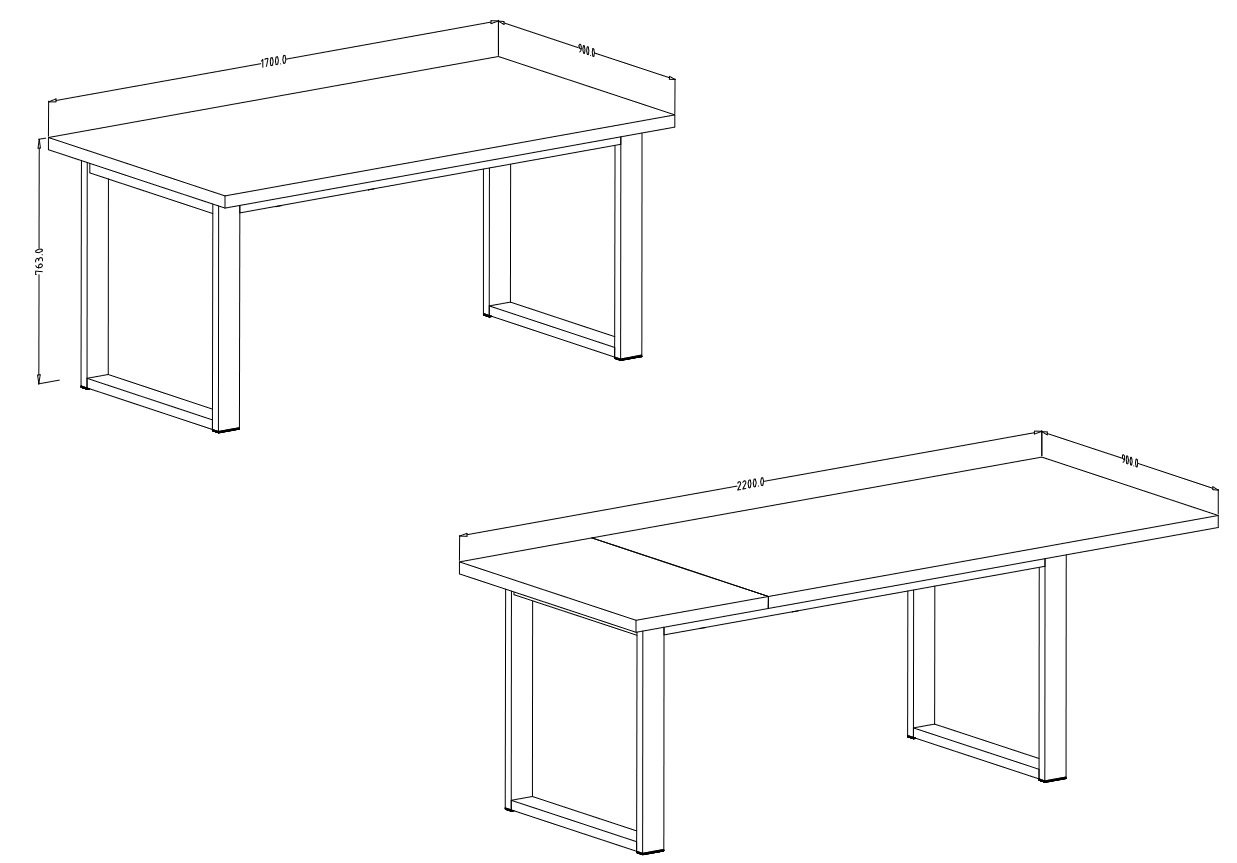 1700.0
900.0
763.0
2200.0
900.0