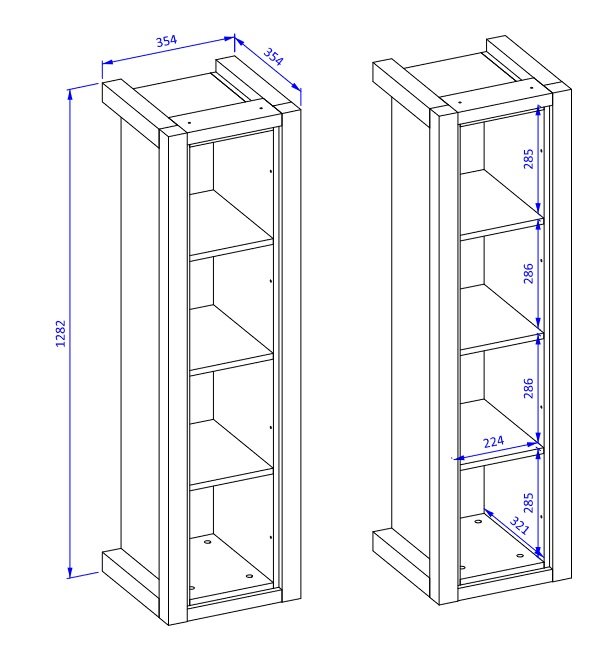 354
354
1282
285
286
286
224
285
321