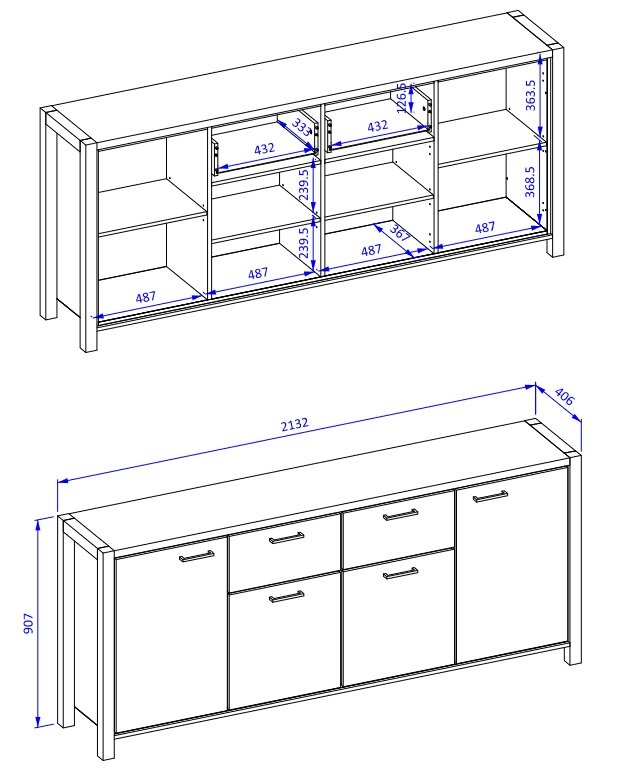 126.5
363.5
333
432
432
239.5
368.5
239.5
367
487
487
487
487

2132
406
907