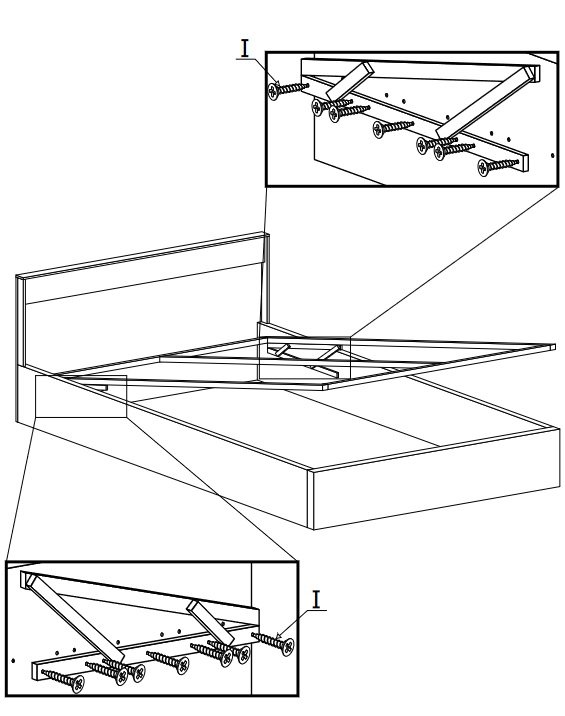 I

I