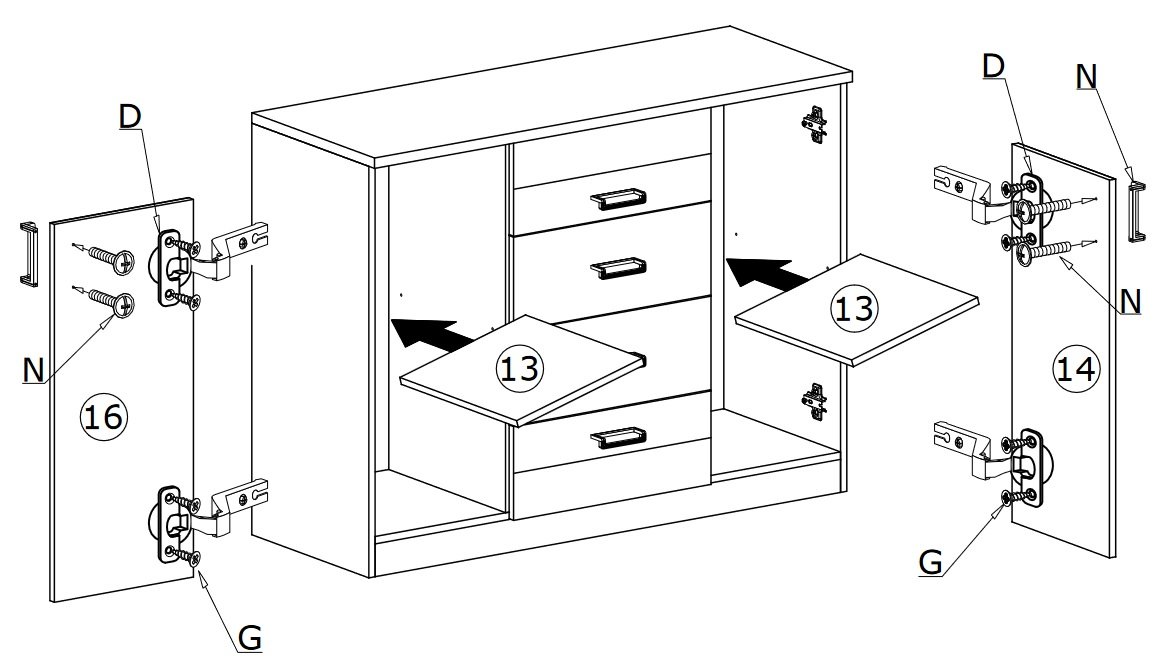 D
N
16
G
13
13
D
N
N
14
G