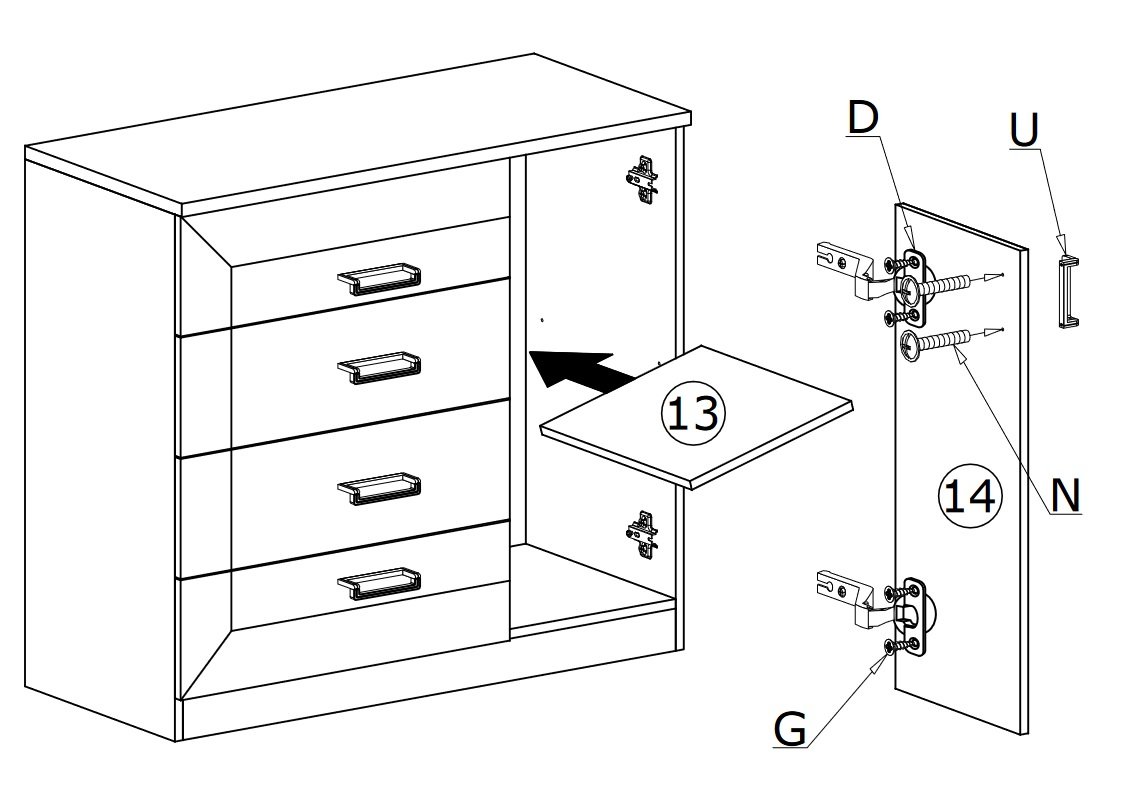 D
U
13
14
N
G