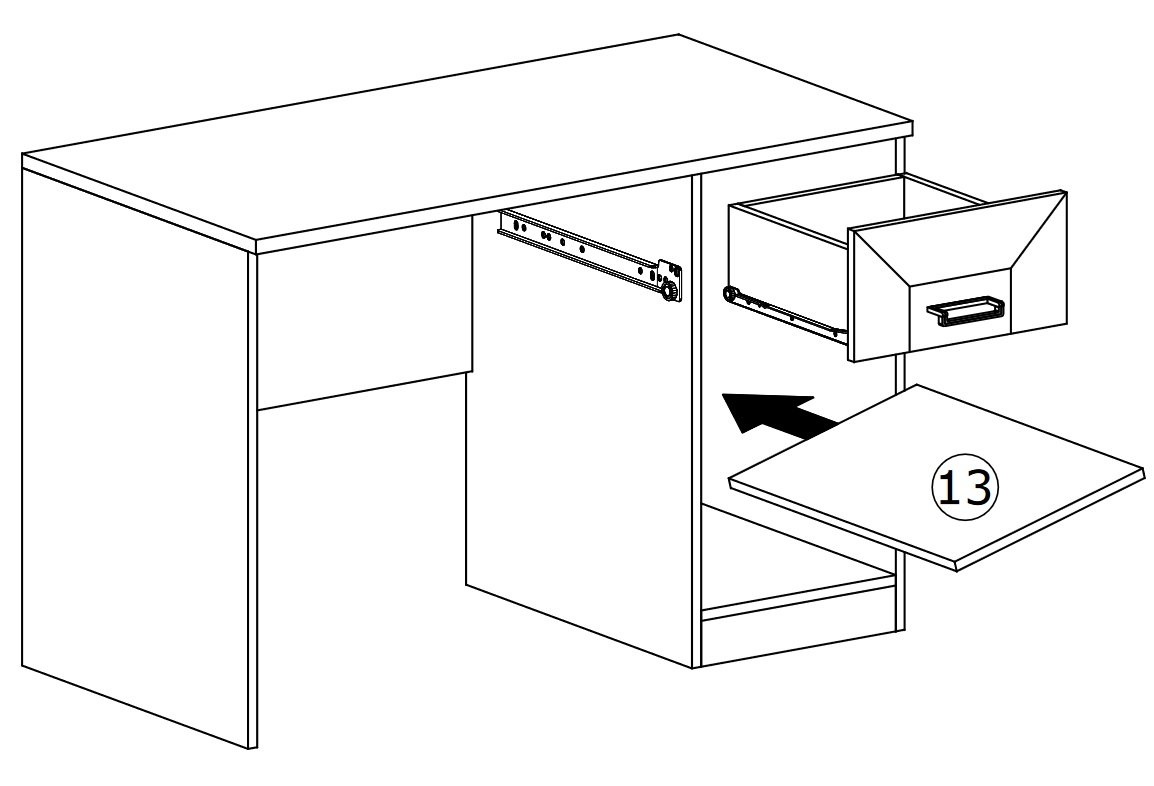 13