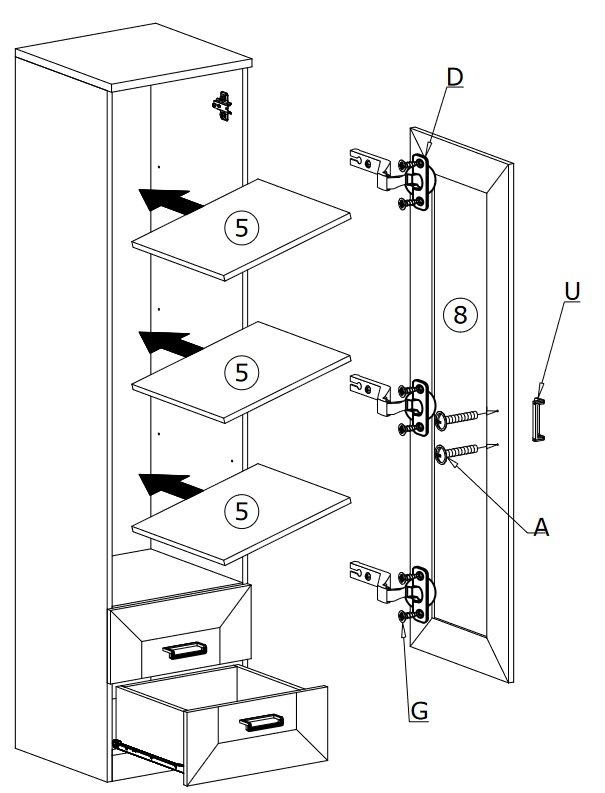 D
5
8
U
5
A
5
G