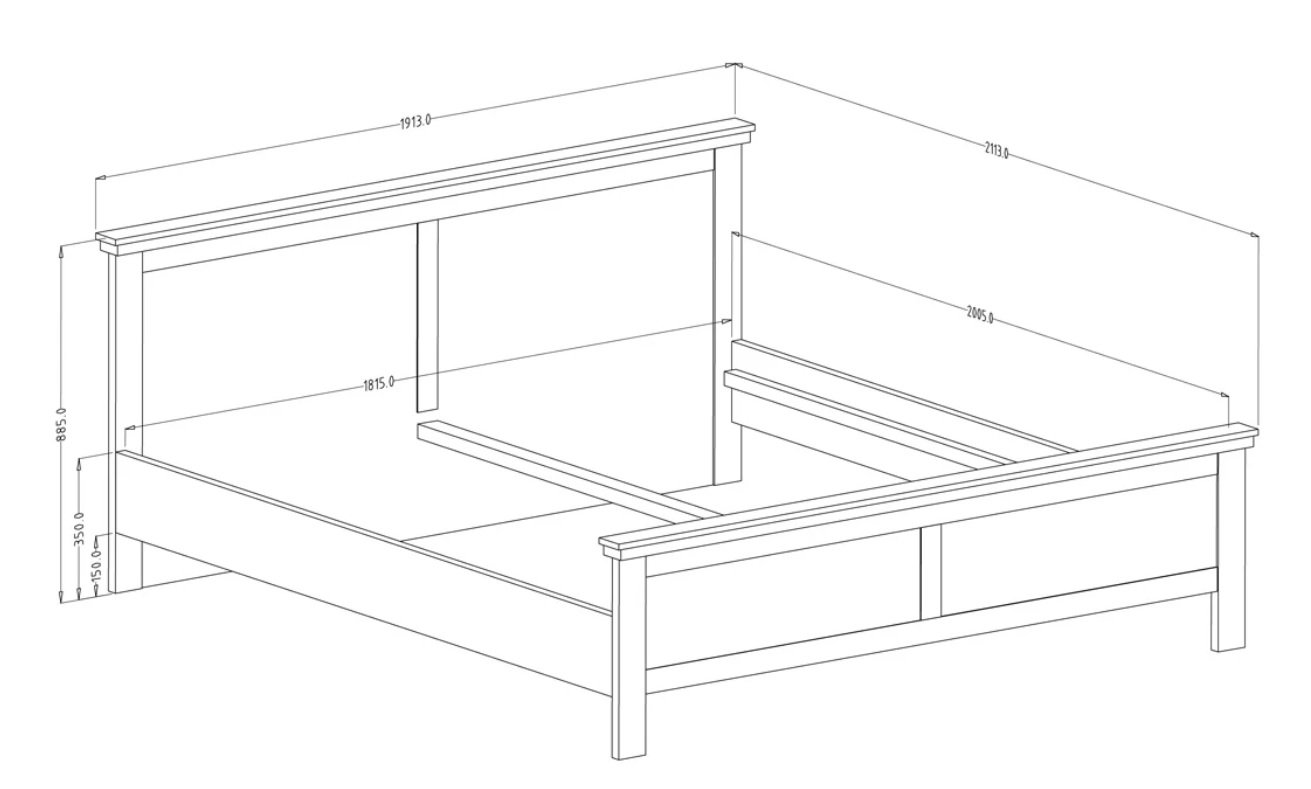 1913.0
2113.0
2005.0
1815.0
885.0
350.0
150.0