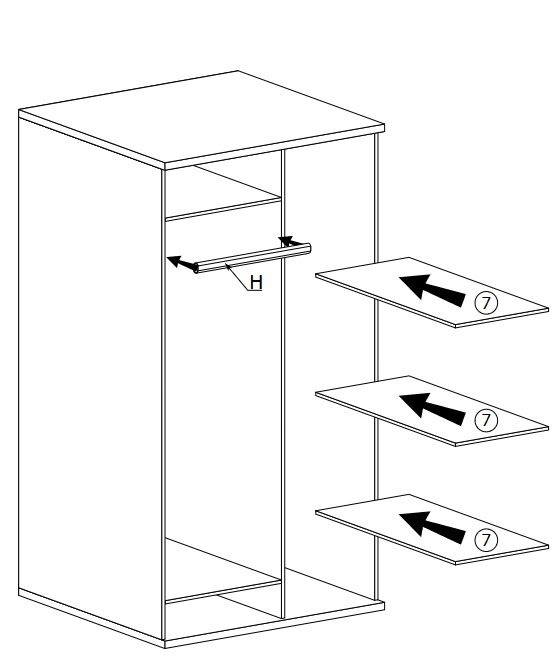 H

7

7

7