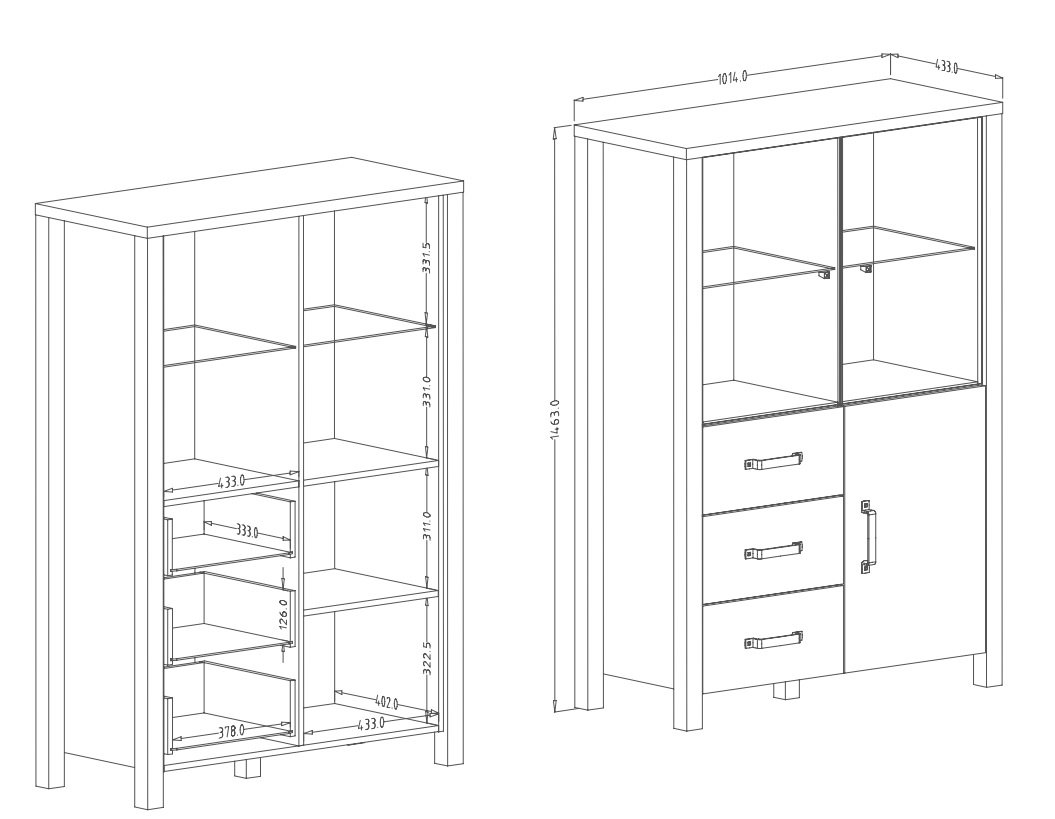 331.5
331.0
433.0
333.0
311.0
126.0
322.5
402.0
378.0
433.0
1014.0
433.0
1463.0