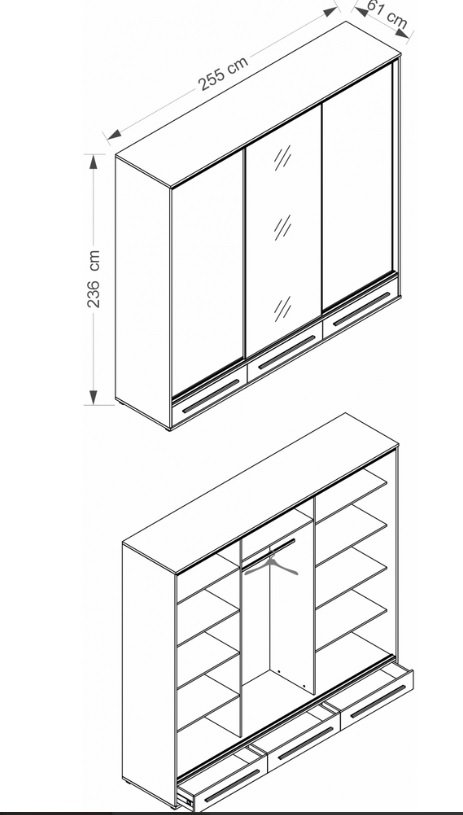 255 cm
61 cm
236 cm