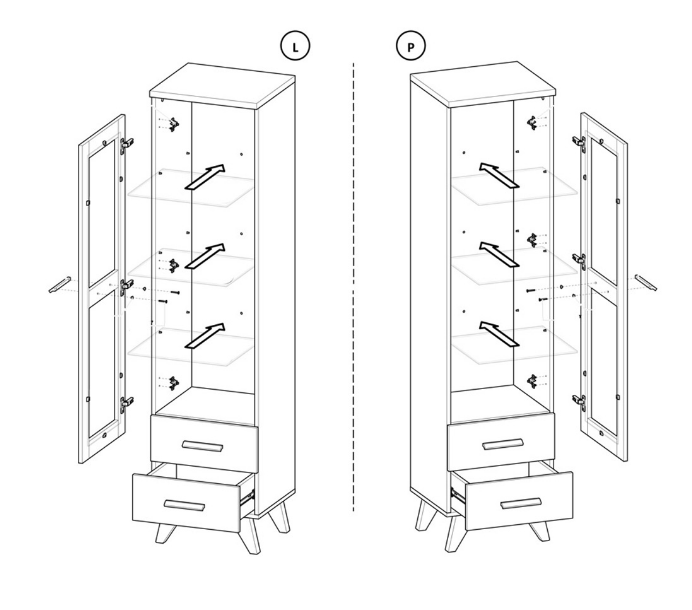 L

P