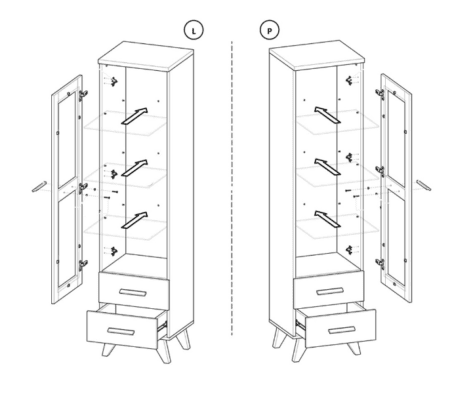 L

P