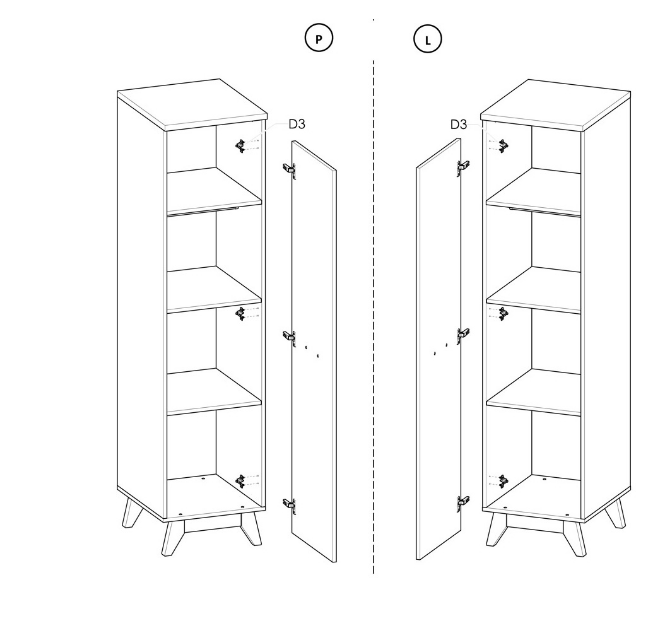 P

L

D3

D3