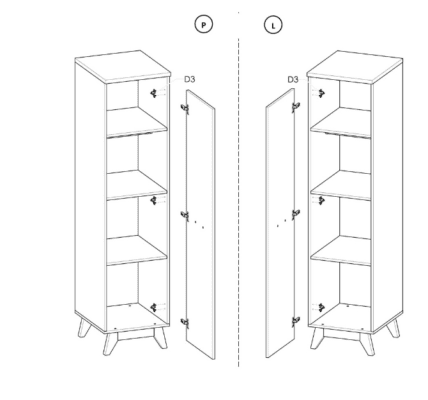 P

L

D3

D3