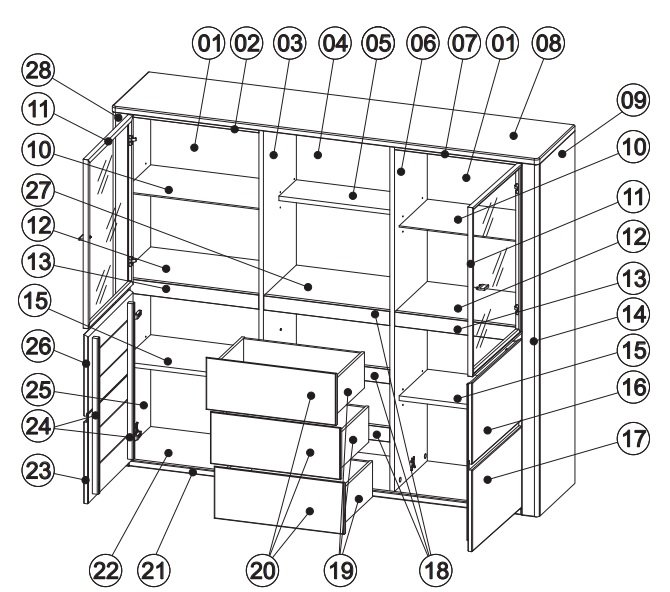 01 02 03 04 05 06 07 01 08
28
11
10
27
12
13
15
26
25
24
23
09
10
11
12
13
14
15
16
17
22 21 20 19 18