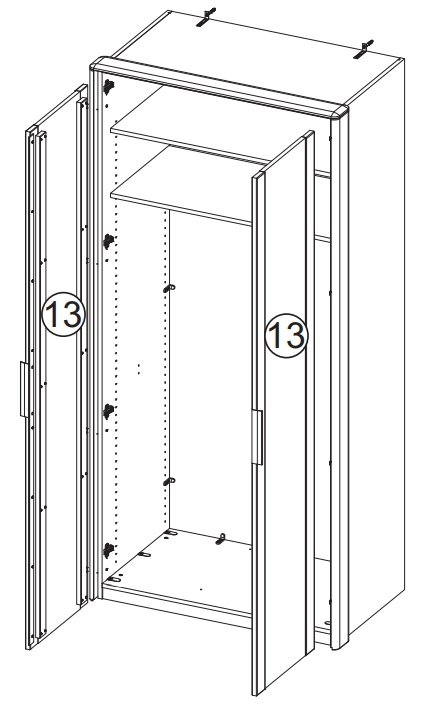 13
13