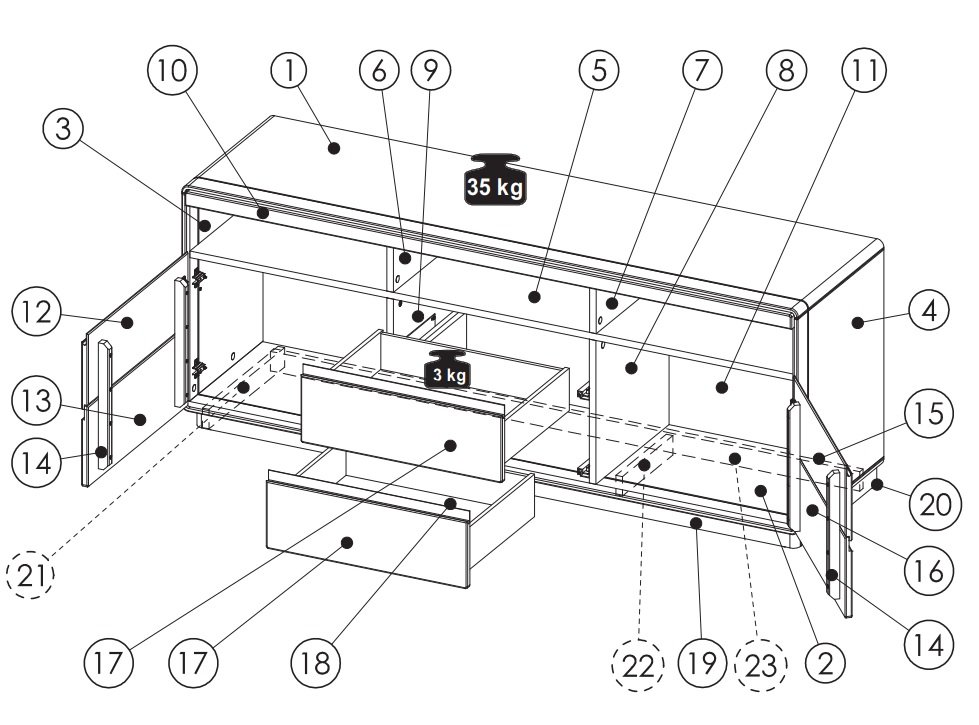 10 1 6 9 5 7 8 11
3
35 kg
12
4
3 kg
13
15
14
20
21
16
14
17 17 18 22 19 23 2