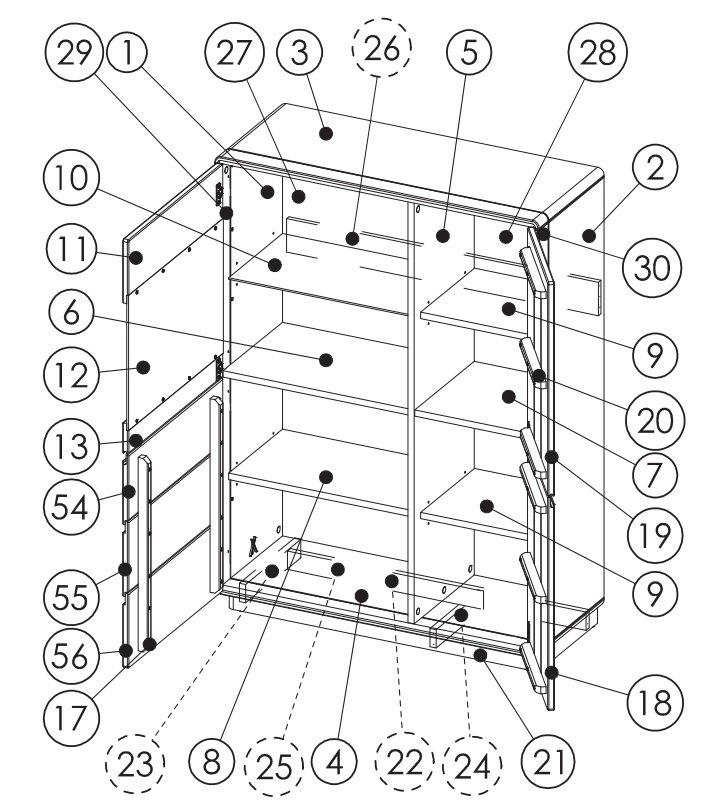 29 1 27 3 26 5 28
10 2
11 30
6 9
12 20
13 7
54 19
55 9
56 18
17
23 8 25 4 22 24 21